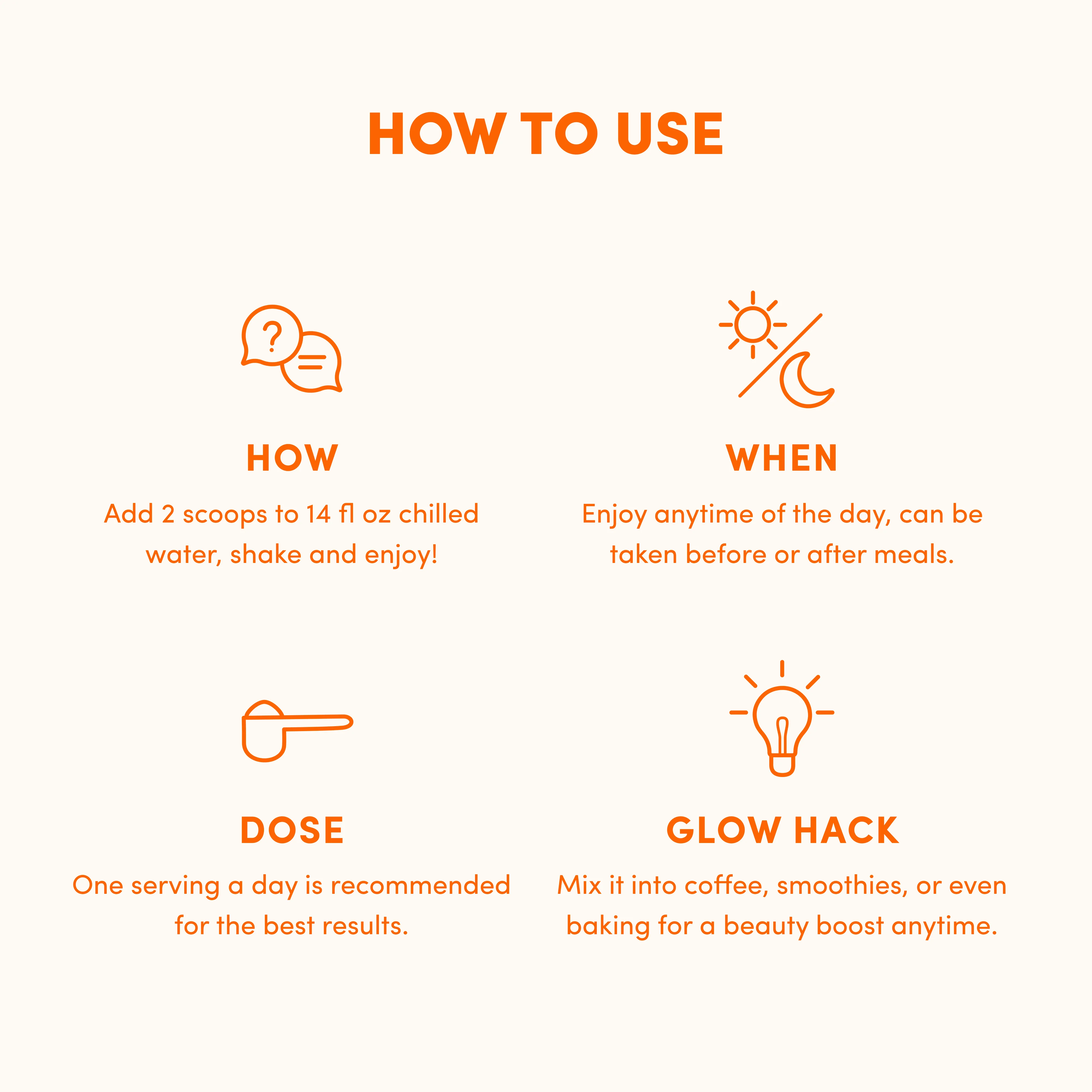 HOW TO USE

HOW

Add 2 scoops to 14 fl oz chilled water, shake and enjoy!

WHEN

Enjoy anytime of the day, can be taken before or after meals.

DOSE

One serving a day is recommended for the best results.

GLOW HACK

Mix it into coffee, smoothies, or even baking for a beauty boost anytime.