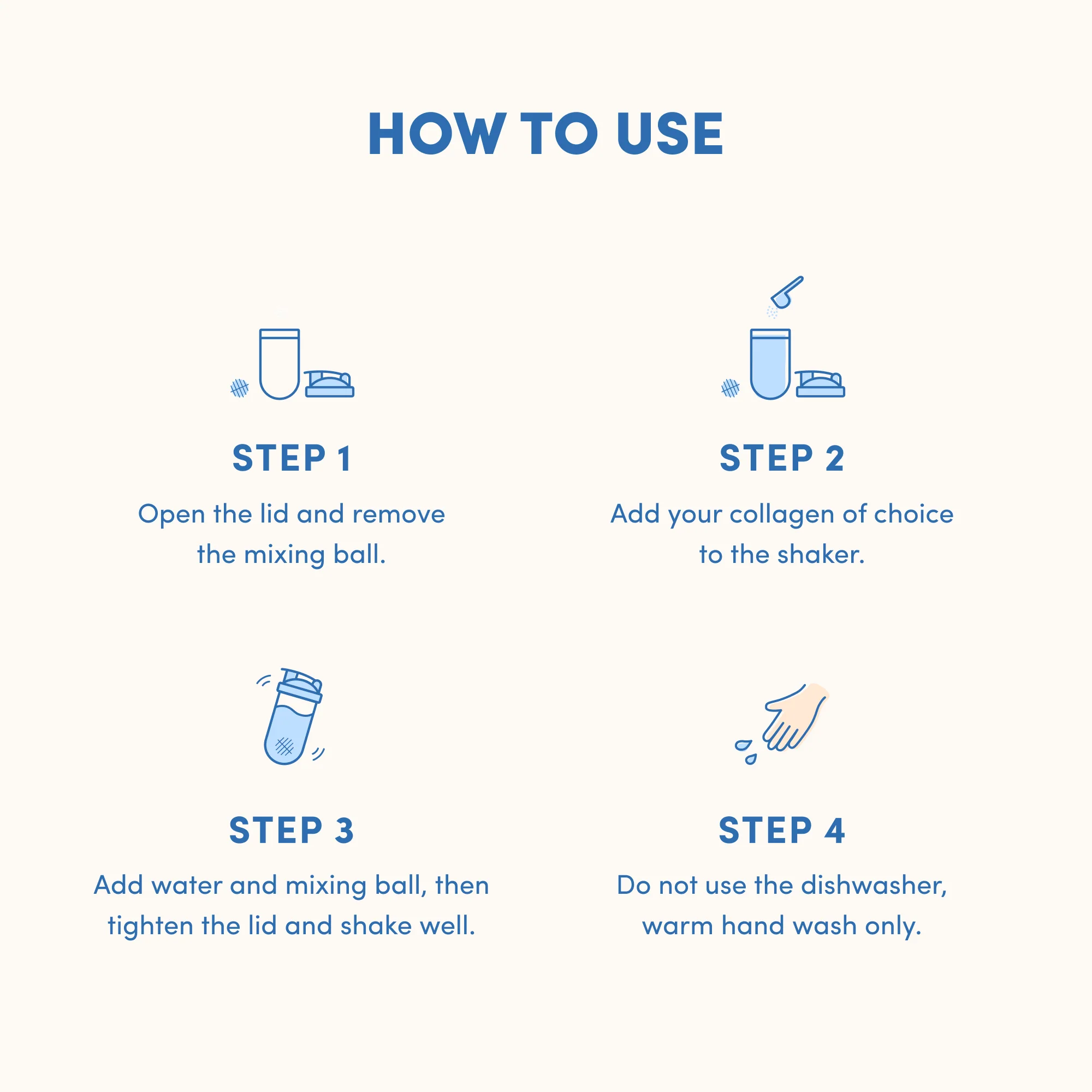 HOW TO USE

STEP 1

Open the lid and remove the mixing ball.

STEP 2

Add your collagen of choice to the shaker.

STEP 3

Add water and mixing ball, then tighten the lid and shake well.

STEP 4

Do not use the dishwasher, warm hand wash only.