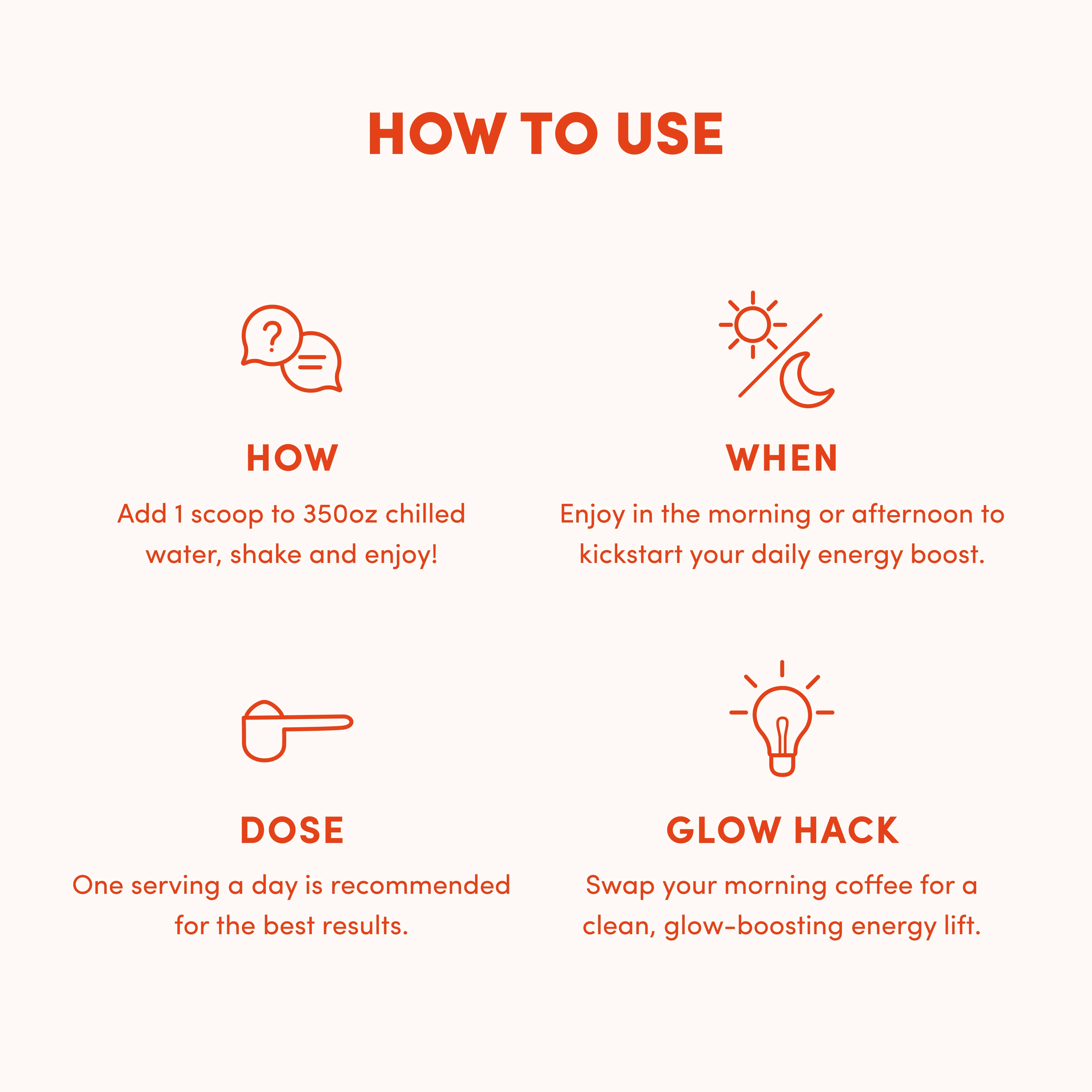 HOW TO USE

HOW

Add 1 scoop to 350oz chilled water, shake and enjoy!

WHEN

Enjoy in the morning or afternoon to kickstart your daily energy boost.

DOSE

One serving a day is recommended for the best results.

GLOW HACK

Swap your morning coffee for a clean, glow-boosting energy lift.