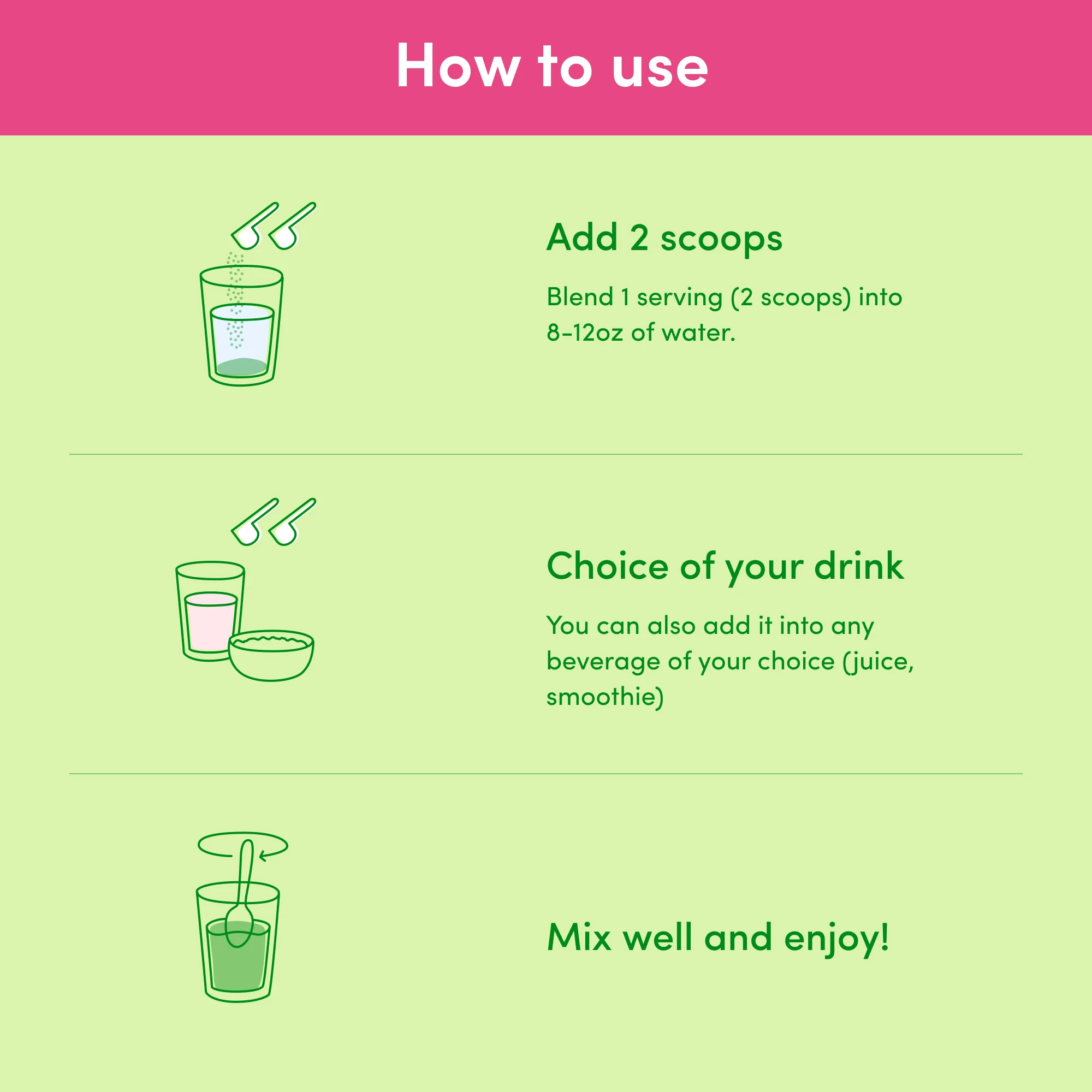 How to use

Add 2 scoops

Blend 1 serving (2 scoops) into 8-12oz of water.

Choice of your drink

You can also add it into any beverage of your choice (juice, smoothie)

Mix well and enjoy!