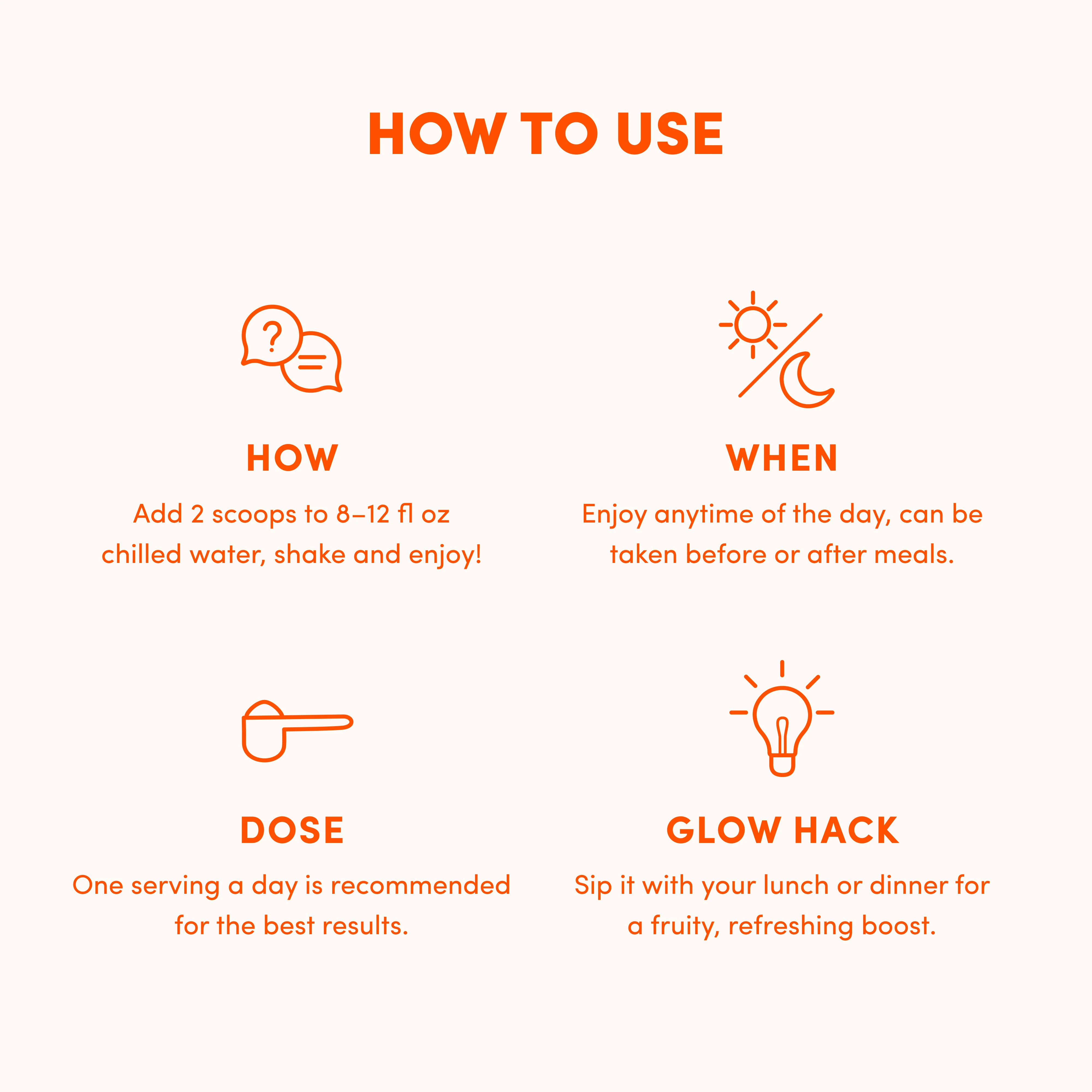 HOW TO USE

HOW

Add 2 scoops to 8–12 fl oz chilled water, shake and enjoy!

WHEN

Enjoy anytime of the day, can be taken before or after meals.

DOSE

One serving a day is recommended for the best results.

GLOW HACK

Sip it with your lunch or dinner for a fruity, refreshing boost.